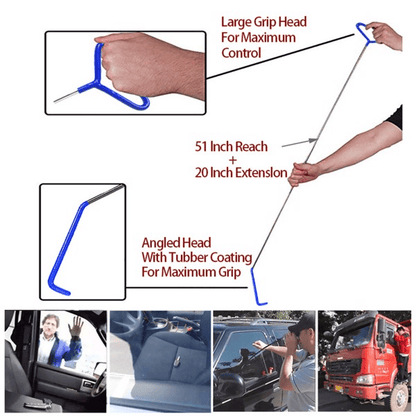 Large Grip Head
For Maximum
Control

51 Inch Reach
+
20 Inch Extenslon

Angled Head
With Tubber Coating
For Maximum Grip